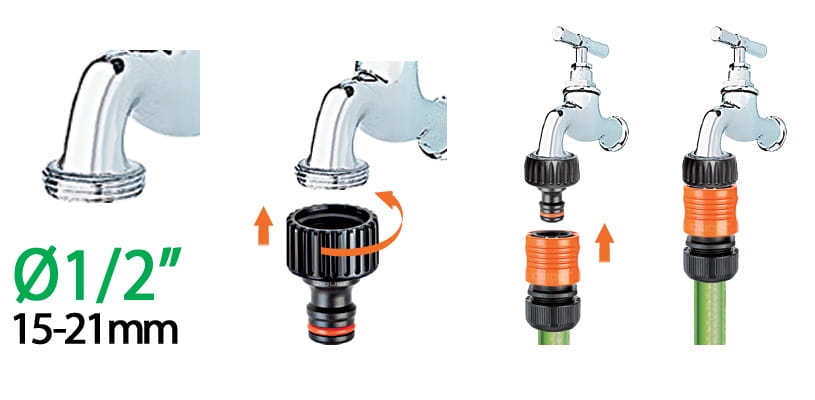 Ø1/2"
15-21mm