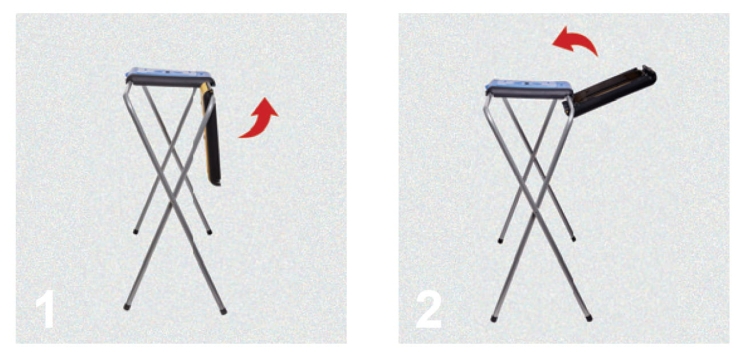 1

2