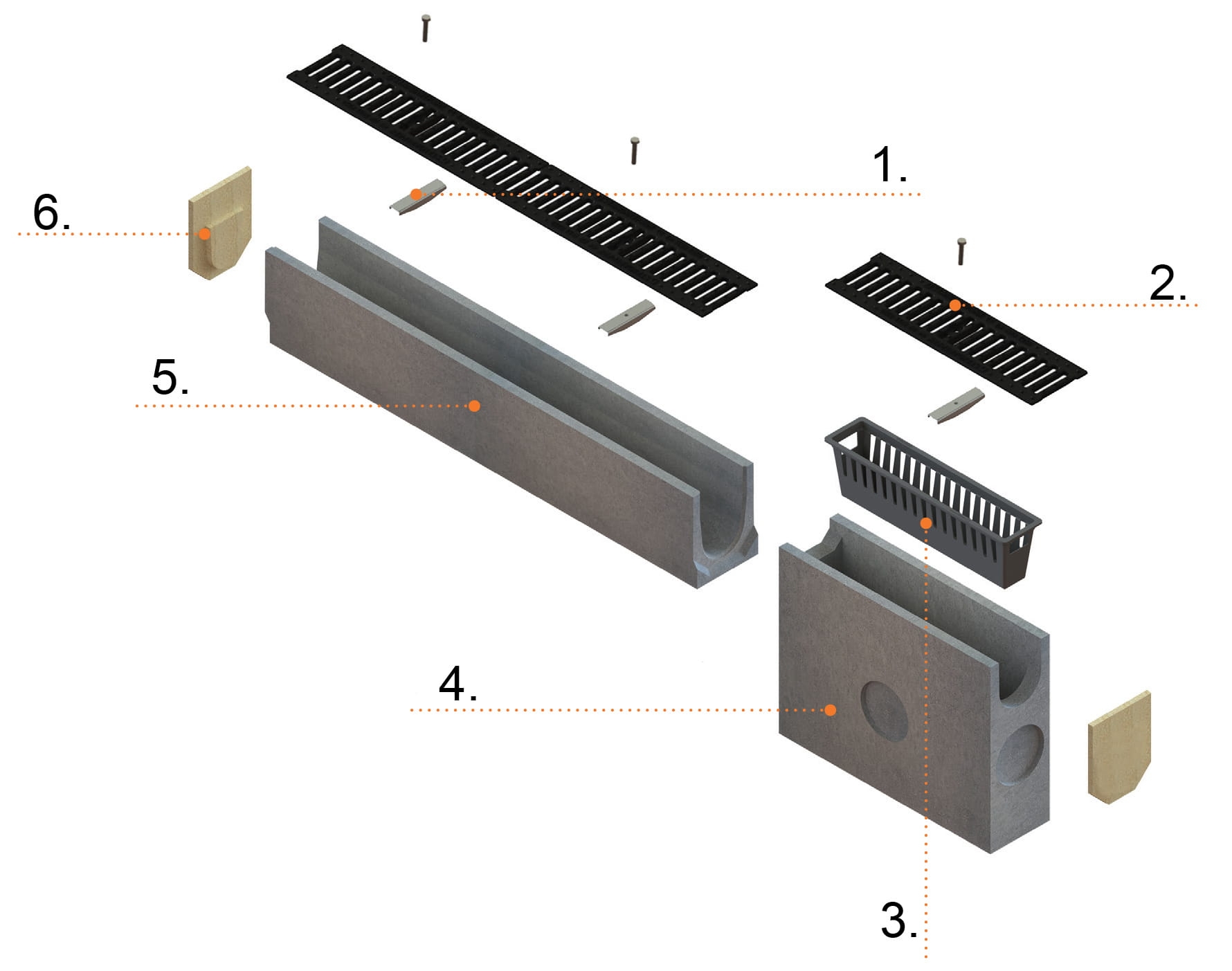 1.

6.

2.

5.

4.

3.